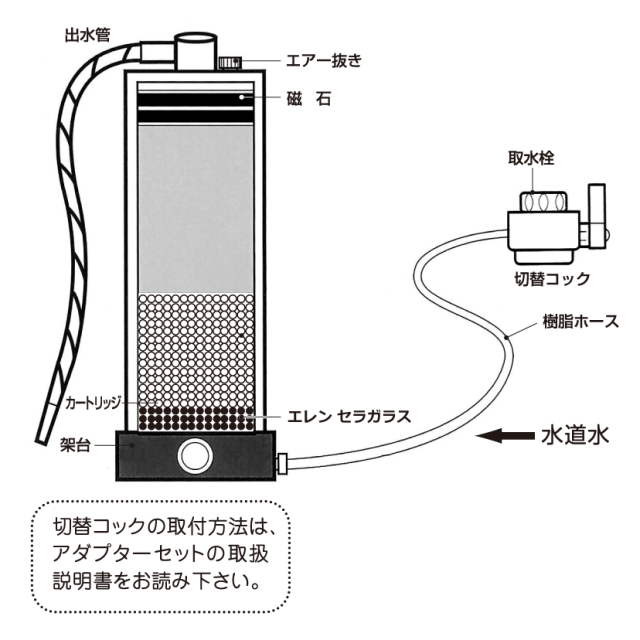 出水管

エアー抜き

磁　石

取水栓

切替コック

樹脂ホース

カートリッジ

エレン セラガラス

架台

水道水

切替コックの取付方法は、アダプターセットの取扱説明書をお読み下さい。