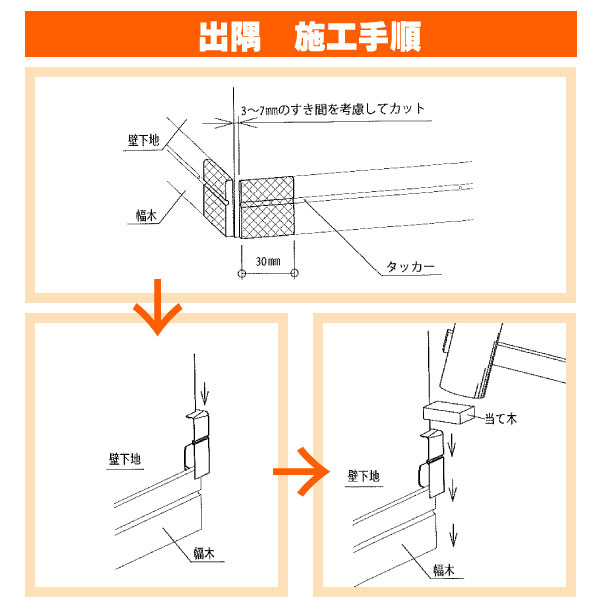 出隅　施工手順

3～7㎜のすき間を考慮してカット

壁下地

幅木

30㎜

タッカー

壁下地

幅木

当て木

壁下地

幅木