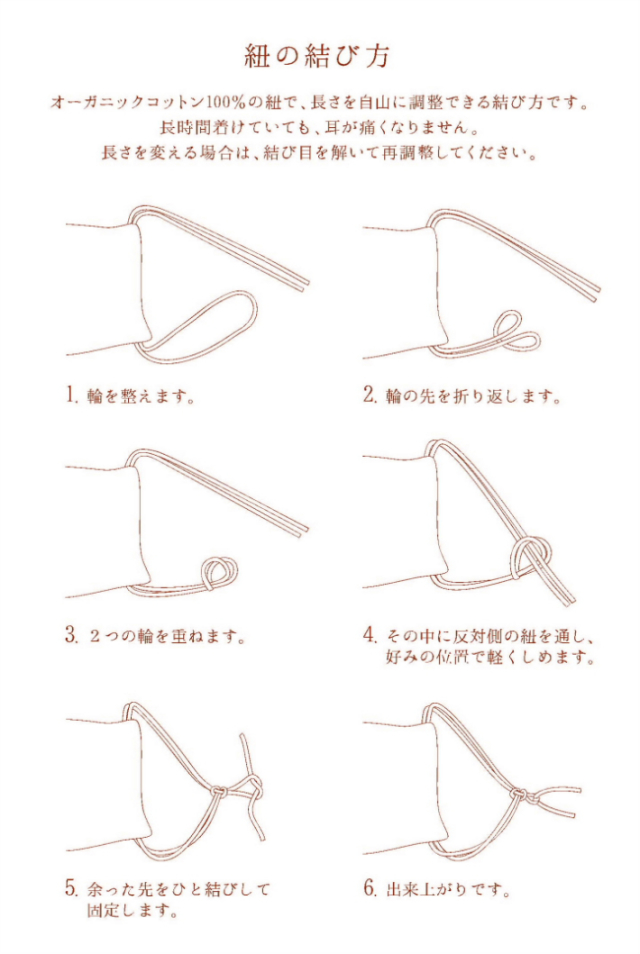 紐の結び方

オーガニックコットン100%の紐で、長さを自由に調整できる結び方です。
長時間着けていても、耳が痛くなりません。
長さを変える場合は、結び目を解いて再調整してください。

1. 輪を整えます。

2. 輪の先を折り返します。

3. ２つの輪を重ねます。

4. その中に反対側の紐を通し、好みの位置で軽くしめます。

5. 余った先をひと結びして固定します。

6. 出来上がりです。