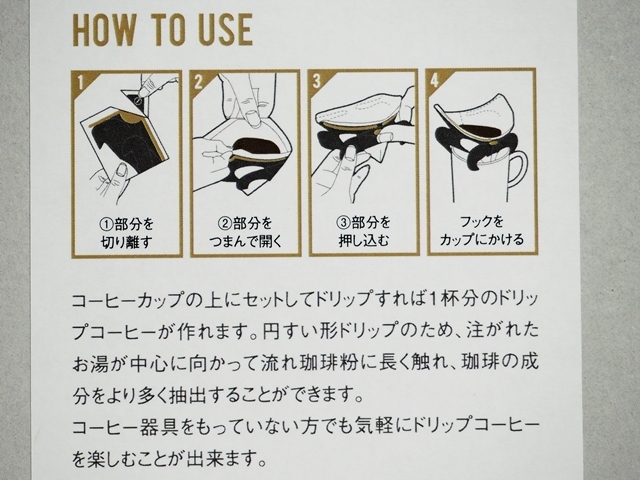 HOW TO USE

1
①部分を切り離す

2
②部分をつまんで開く

3
③部分を押し込む

4
フックをカップにかける

コーヒーカップの上にセットしてドリップすれば1杯分のドリップコーヒーが作れます。円すい形ドリップのため、注がれたお湯が中心に向かって流れ珈琲粉に長く触れ、珈琲の成分をより多く抽出することができます。
コーヒー器具をもっていない方でも気軽にドリップコーヒーを楽しむことが出来ます。