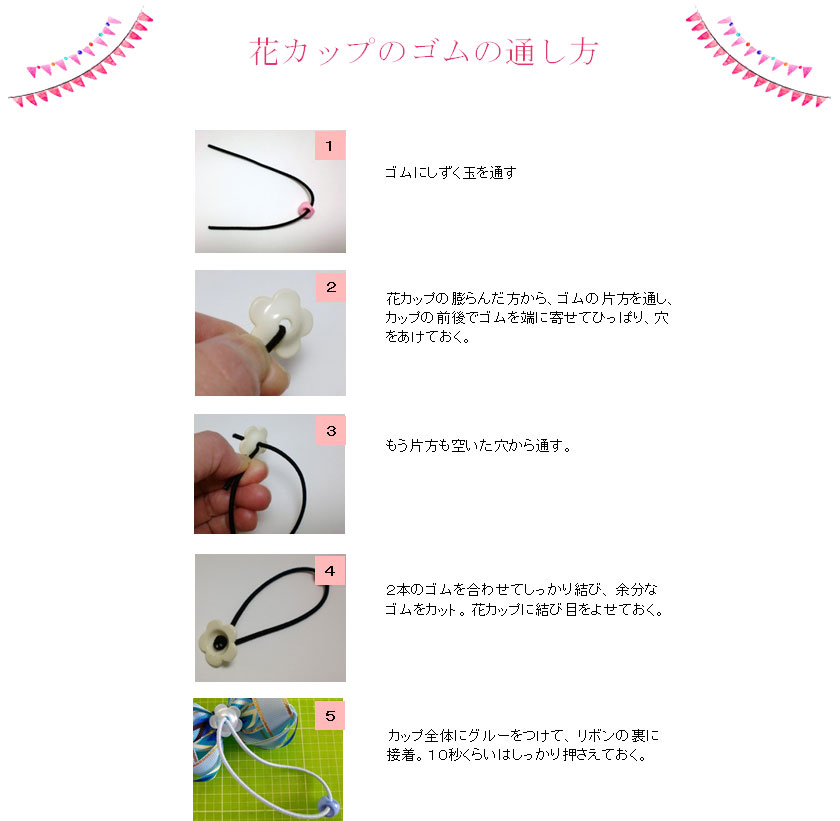 花カップのゴムの通し方

1

ゴムにしずく玉を通す

2

花カップの膨らんだ方から、ゴムの片方を通し、カップの前後でゴムを端に寄せてひっぱり、穴をあけておく。

3

もう片方も空いた穴から通す。

4

2本のゴムを合わせてしっかり結び、余分なゴムをカット。花カップに結び目をよせておく。

5

カップ全体にグルーをつけて、リボンの裏に接着。10秒くらいはしっかり押さえておく。