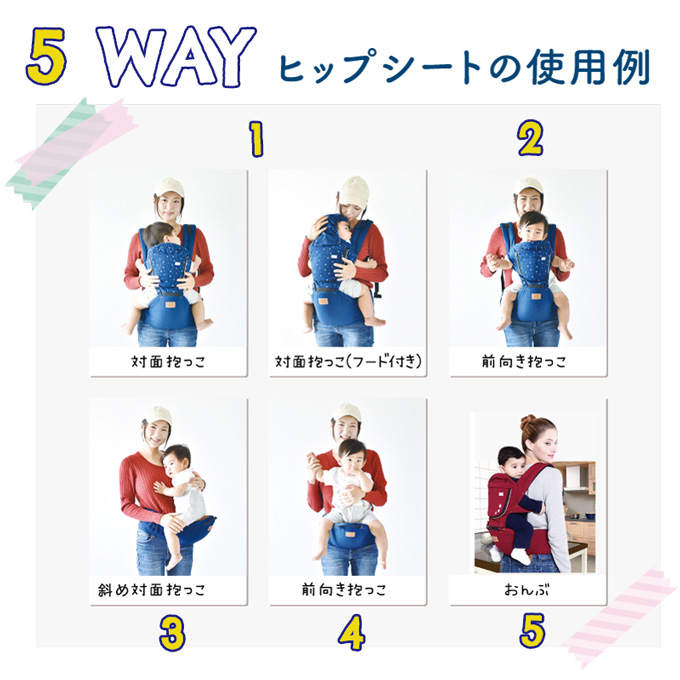 5 WAY ヒップシートの使用例

1

2

対面抱っこ

対面抱っこ(フード付き)

前向き抱っこ

斜め対面抱っこ

前向き抱っこ

おんぶ

3

4

5