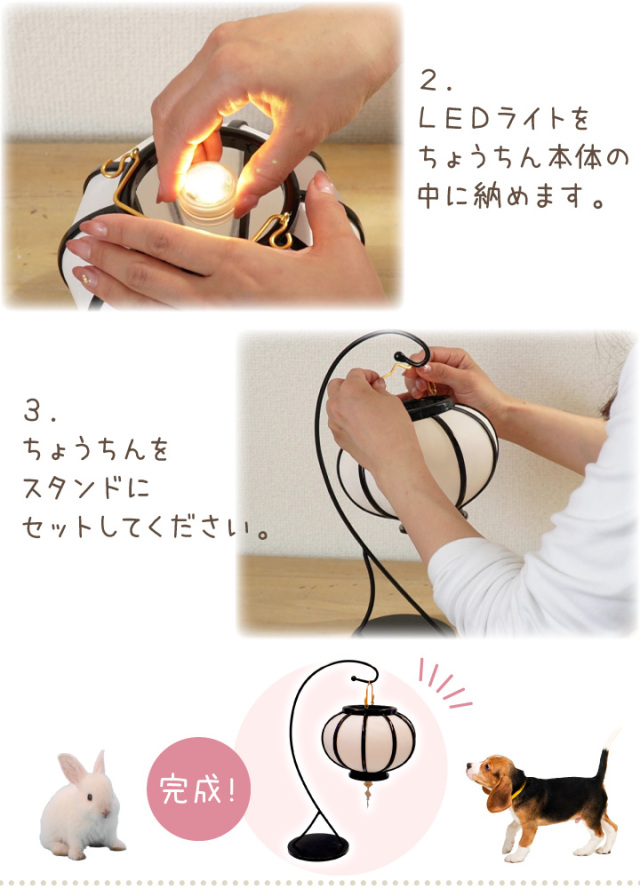 2.
LEDライトを
ちょうちん本体の
中に納めます。

3.
ちょうちんを
スタンドに
セットしてください。

完成!