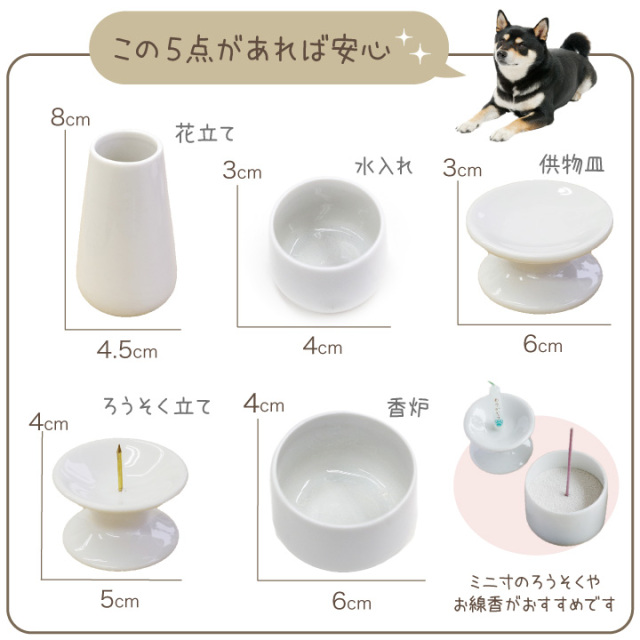 この5点があれば安心

8cm
花立て
4.5cm

3cm
水入れ
4cm

3cm
供物皿
6cm

4cm
ろうそく立て
5cm

4cm
香炉
6cm

ミニ寸のろうそくや
お線香がおすすめです