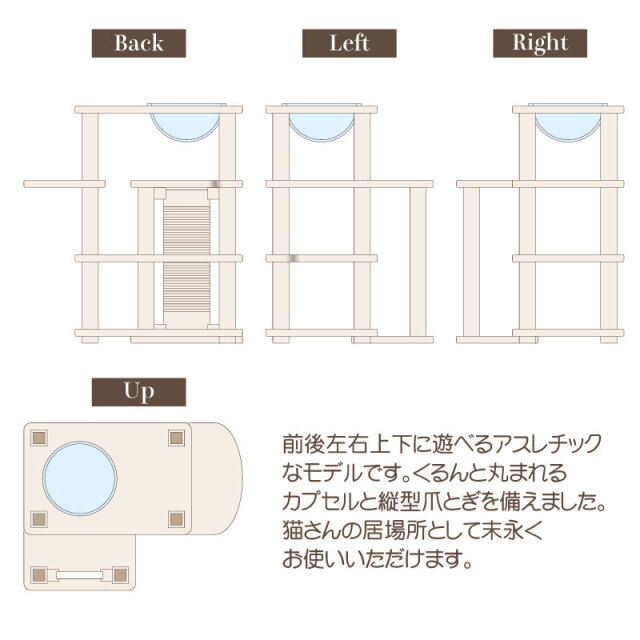 Back

Left

Right

Up

前後左右上下に遊べるアスレチックなモデルです。くるんと丸まれるカプセルと縦型爪とぎを備えました。猫さんの居場所として末永くお使いいただけます。