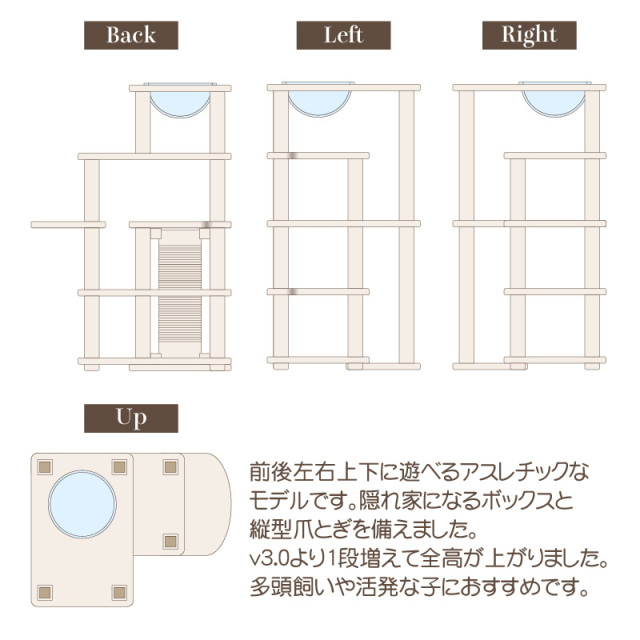 Back

Left

Right

Up

前後左右上下に遊べるアスレチックなモデルです。隠れ家になるボックスと縦型爪とぎを備えました。
v3.0より1段増えて全高が上がりました。
多頭飼いや活発な子におすすめです。