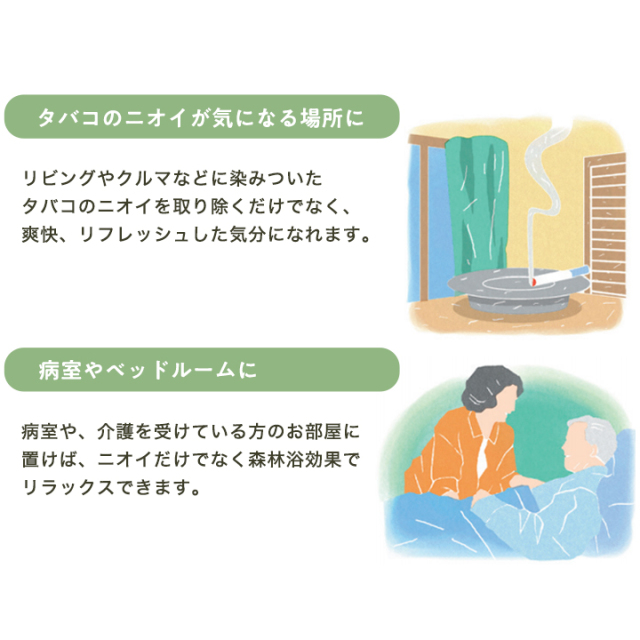 タバコのニオイが気になる場所に

リビングやクルマなどに染みついた
タバコのニオイを取り除くだけでなく、
爽快、リフレッシュした気分になれます。

病室やベッドルームに

病室や、介護を受けている方のお部屋に
置けば、ニオイだけでなく森林浴効果で
リラックスできます。