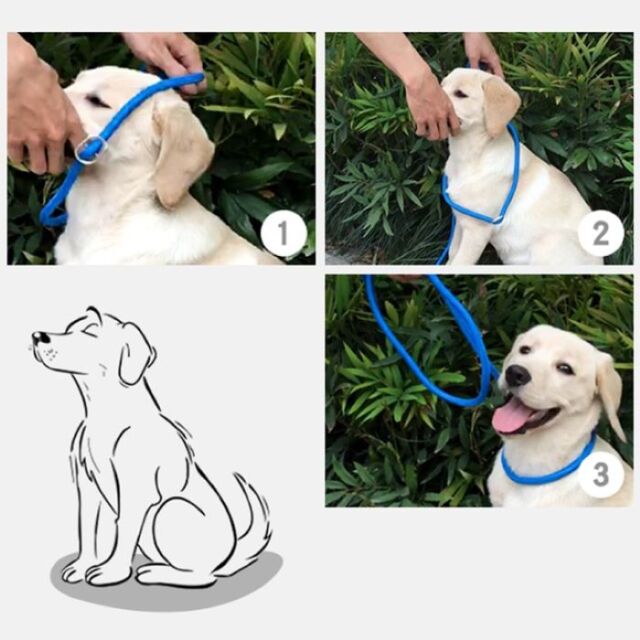 1

2

3