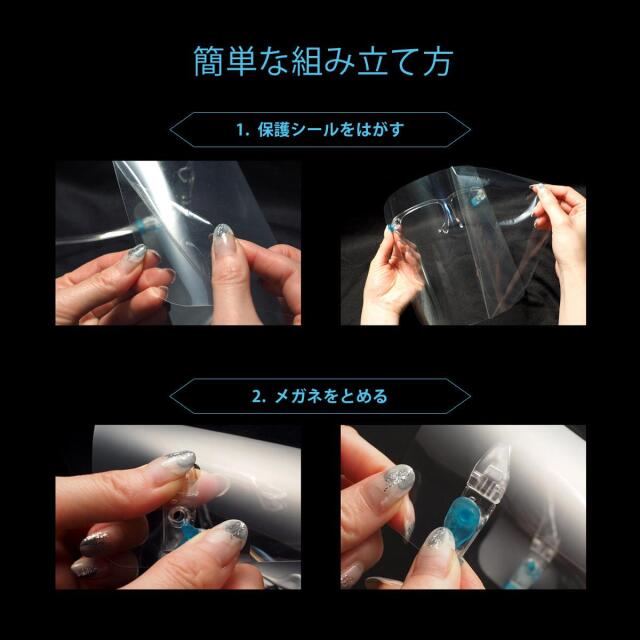 簡単な組み立て方

1. 保護シールをはがす

2. メガネをとめる