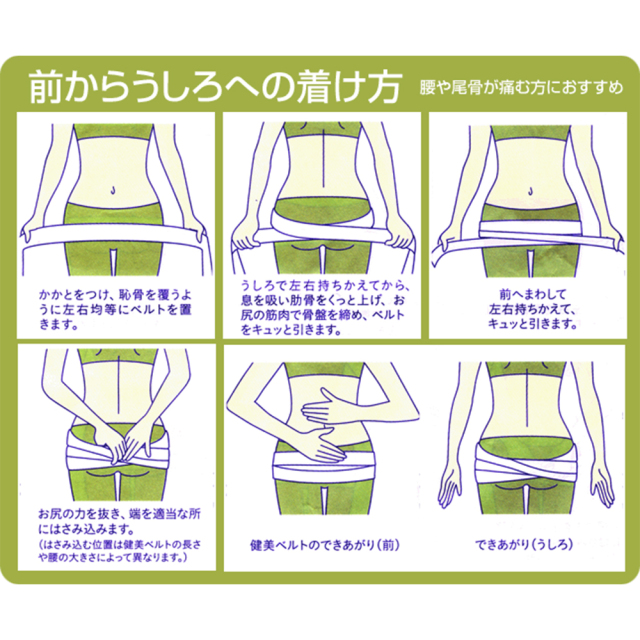 前からうしろへの着け方

腰や尾骨が痛む方におすすめ

かかとをつけ、恥骨を覆うように左右均等にベルトを置きます。

うしろで左右持ちかえてから、息を吸い肋骨をくっと上げ、お尻の筋肉で骨盤を締め、ベルトをキュッと引きます。

前へまわして左右持ちかえて、キュッと引きます。

お尻の力を抜き、端を適当な所にはさみ込みます。
(はさみ込む位置は健美ベルトの長さや腰の大きさによって異なります。)

健美ベルトのできあがり(前)

できあがり(うしろ)