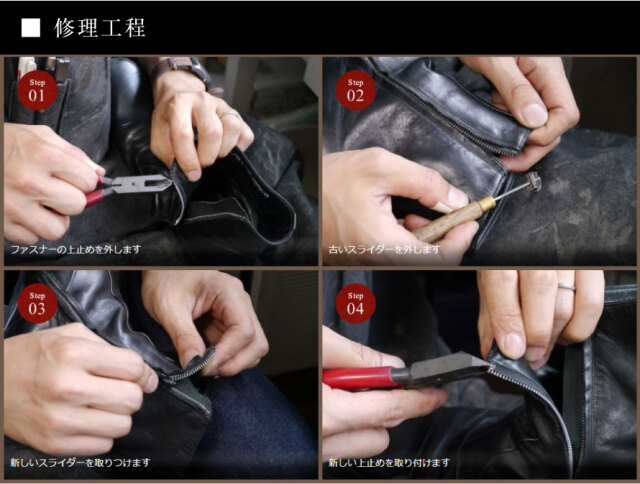 ■ 修理工程

Step
01

ファスナーの上止めを外します

Step
02

古いスライダーを外します

Step
03

新しいスライダーを取りつけます

Step
04

新しい上止めを取り付けます