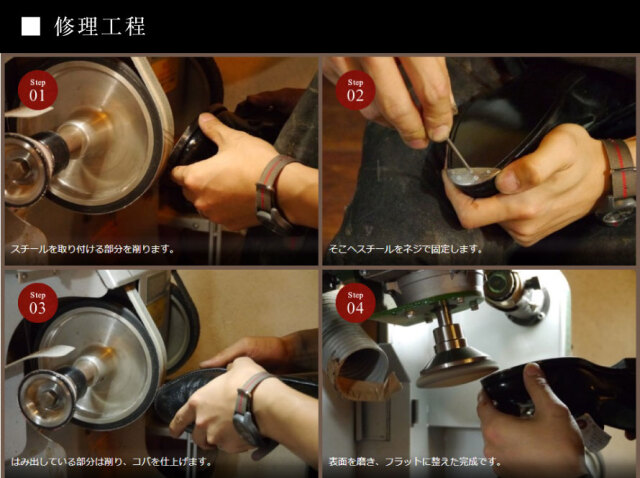 ■ 修理工程

Step 01
スチールを取り付ける部分を削ります。

Step 02
そこへスチールをネジで固定します。

Step 03
はみ出している部分は削り、コバを仕上げます。

Step 04
表面を磨き、フラットに整えた完成です。