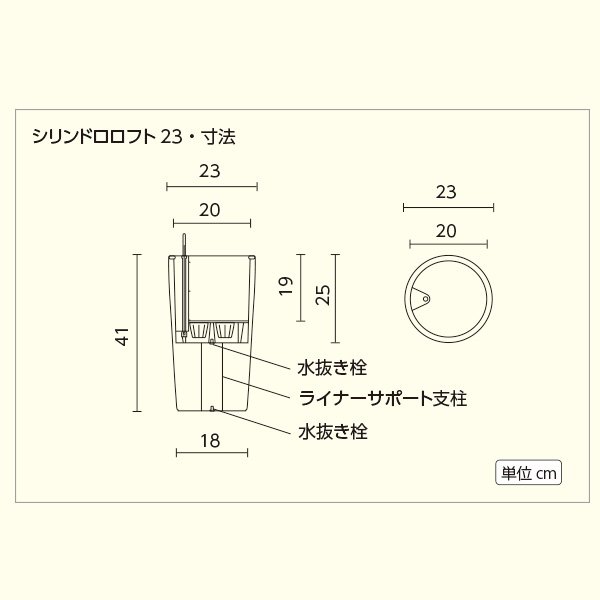 シリンドロロフト 23・寸法

23

20

41

19

25

水抜き栓

ライナーサポート支柱

水抜き栓

18

23

20

単位 cm