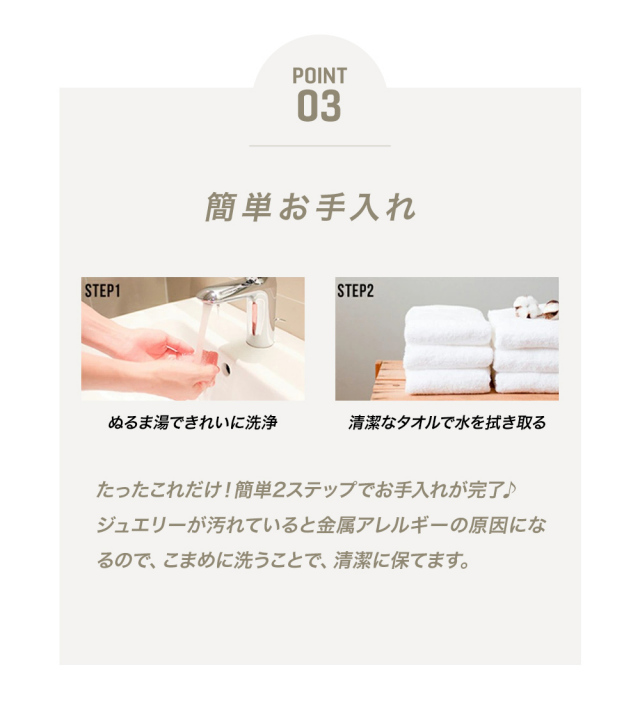 POINT
03

簡単お手入れ

STEP1

ぬるま湯できれいに洗浄

STEP2

清潔なタオルで水を拭き取る

たったこれだけ！簡単2ステップでお手入れが完了♪
ジュエリーが汚れていると金属アレルギーの原因になるので、こまめに洗うことで、清潔に保てます。