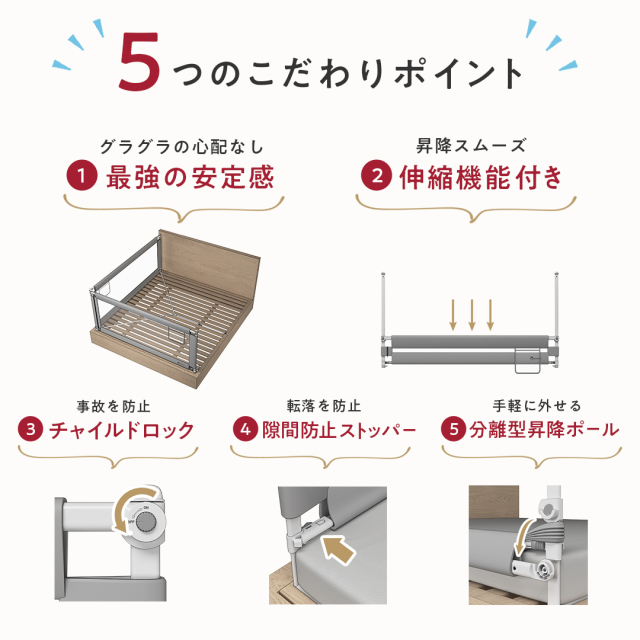 5つのこだわりポイント

グラグラの心配なし
1 最強の安定感

昇降スムーズ
2 伸縮機能付き

事故を防止
3 チャイルドロック

転落を防止
4 隙間防止ストッパー

手軽に外せる
5 分離型昇降ポール

ON
OFF