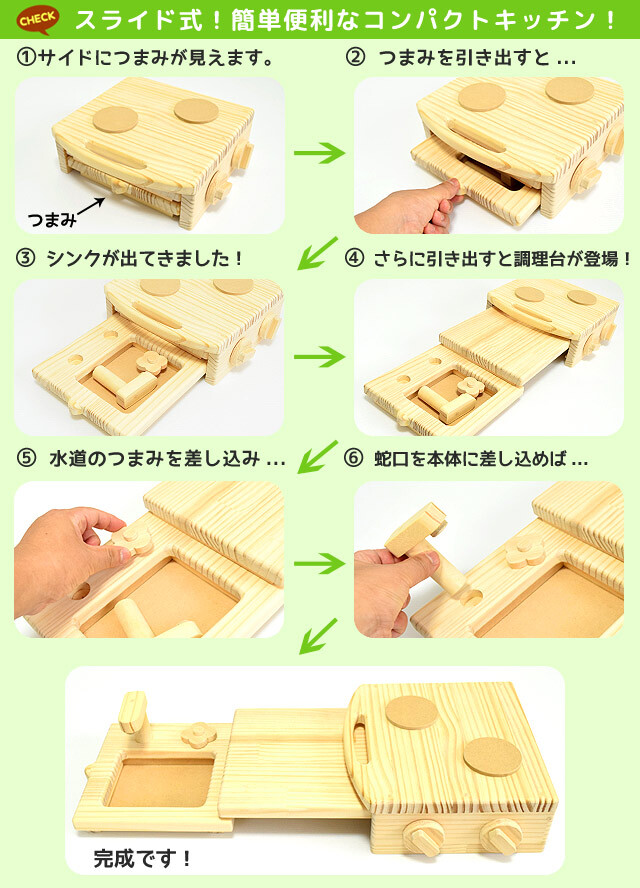 CHECK スライド式！簡単便利なコンパクトキッチン！

①サイドにつまみが見えます。

つまみ

② つまみを引き出すと …

③ シンクが出てきました！

④ さらに引き出すと調理台が登場！

⑤ 水道のつまみを差し込み …

⑥ 蛇口を本体に差し込めば …

完成です！