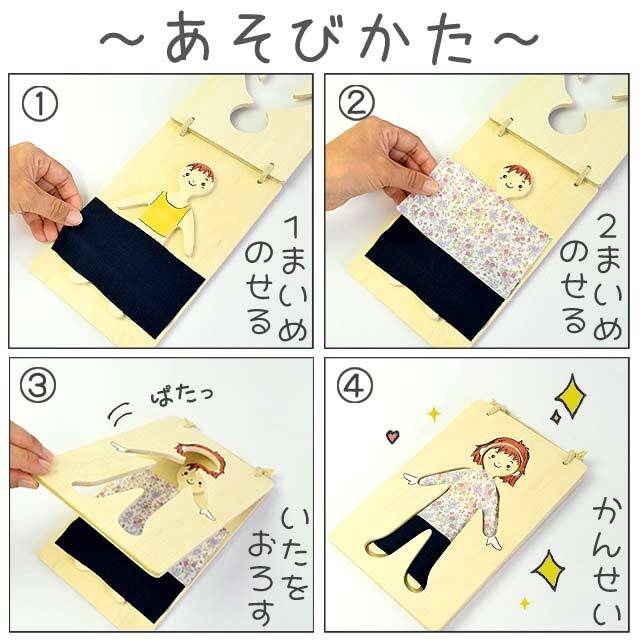 ～あそびかた～

①
1まいめ
のせる

②
2まいめ
のせる

③
ぱたっ
いたを
おろす

④
かんせい