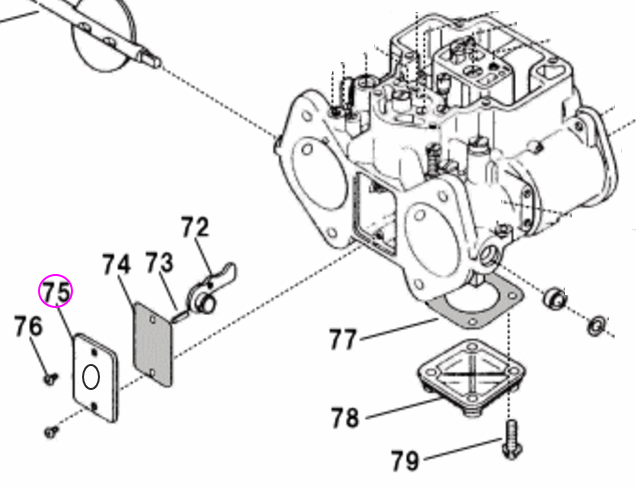 72
74
73
75
76
77
78
79