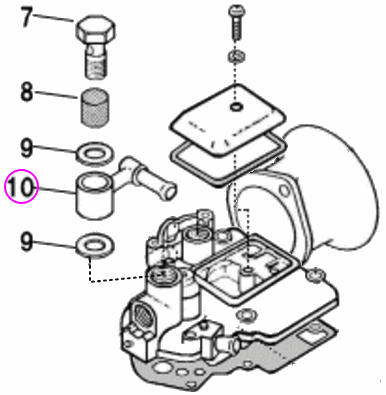 7
8
9
10
9