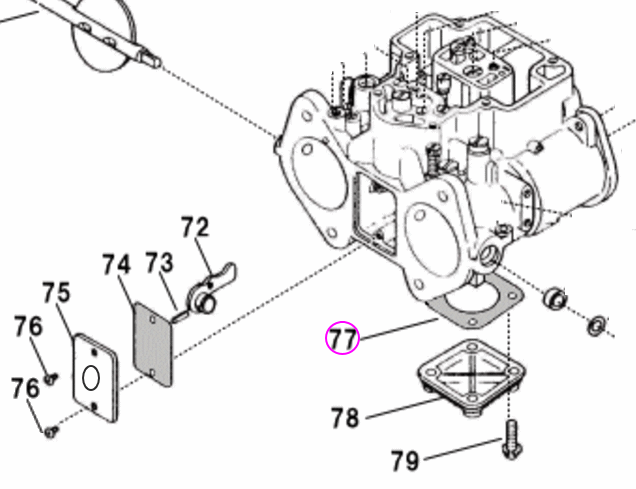 72
74
73
75
76
76
77
78
79