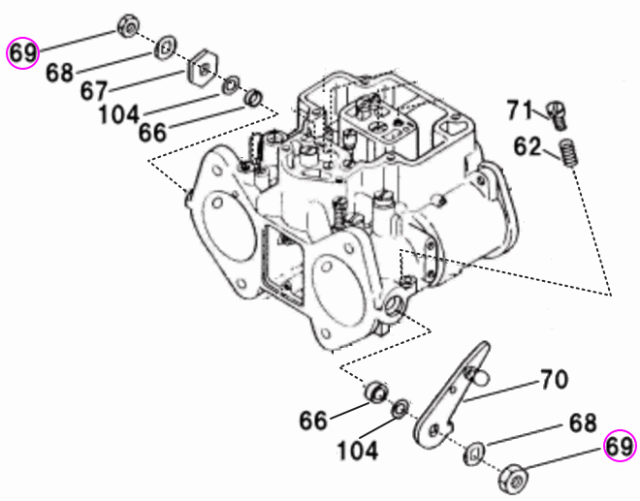 69
68
67
104
66
71
62
70
66
104
68
69