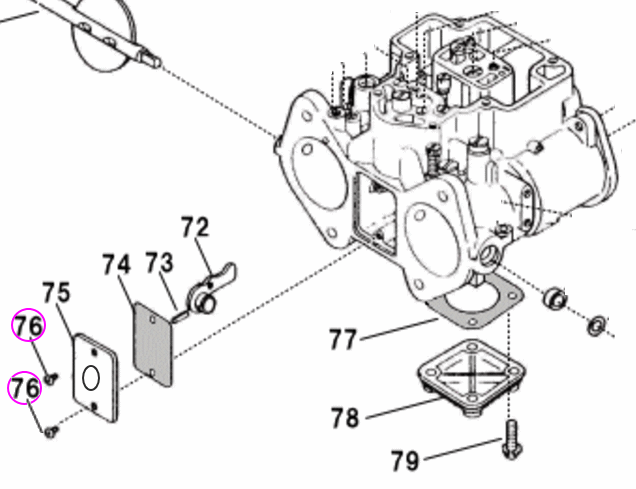 72
74
73
75
76
76
77
78
79