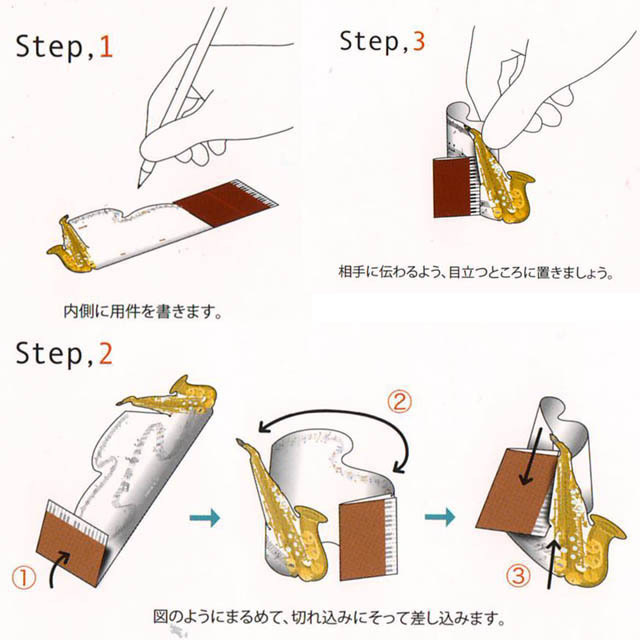 Step,1

内側に用件を書きます。

Step,3

相手に伝わるよう、目立つところに置きましょう。

Step,2

①

②

③

図のようにまるめて、切れ込みにそって差し込みます。