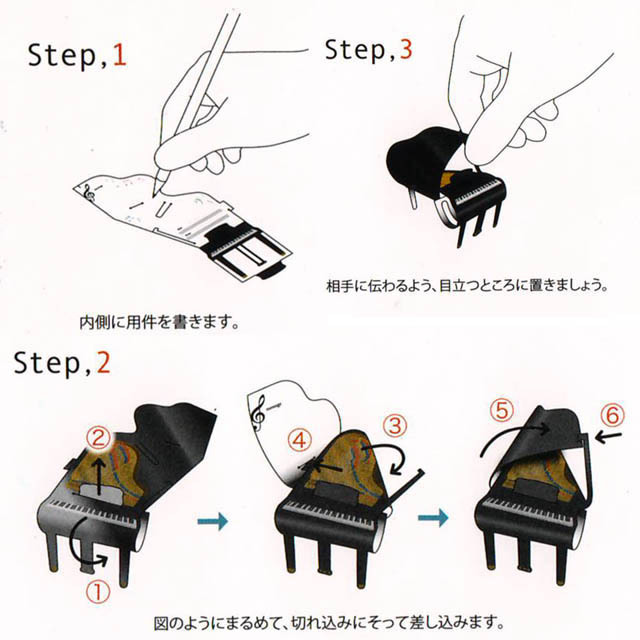 Step,1

内側に用件を書きます。

Step,3

相手に伝わるよう、目立つところに置きましょう。

Step,2

②

①

④

③

⑤

⑥

図のようにまるめて、切れ込みにそって差し込みます。