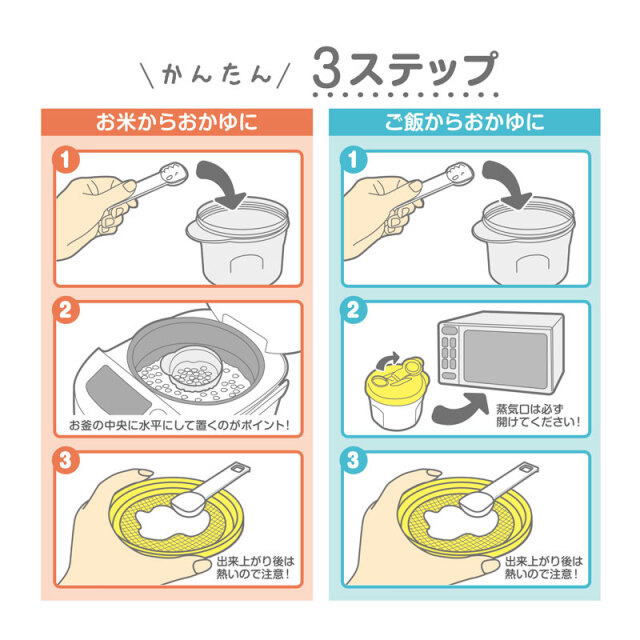 \かんたん/ 3ステップ

お米からおかゆに

1

2

お釜の中央に水平にして置くのがポイント！

3

出来上がり後は熱いので注意！

ご飯からおかゆに

1

2

蒸気口は必ず開けてください！

3

出来上がり後は熱いので注意！