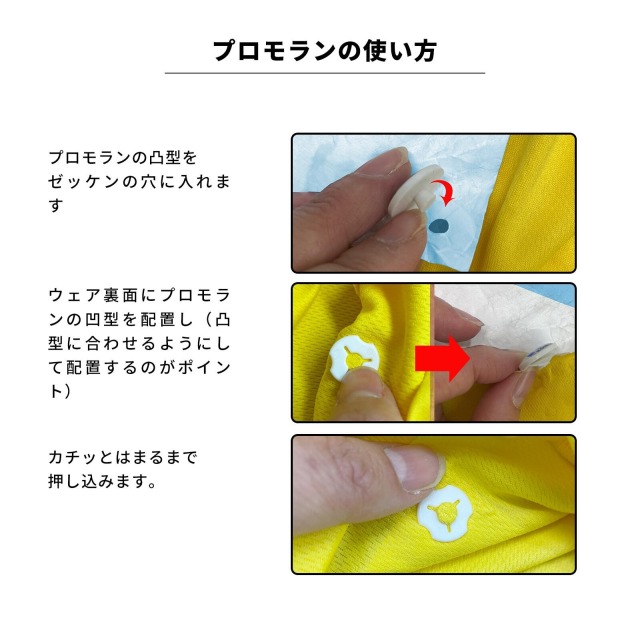 プロモランの使い方

プロモランの凸型をゼッケンの穴に入れます

ウェア裏面にプロモランの凹型を配置し（凸型に合わせるようにして配置するのがポイント）

カチッとはまるまで押し込みます。