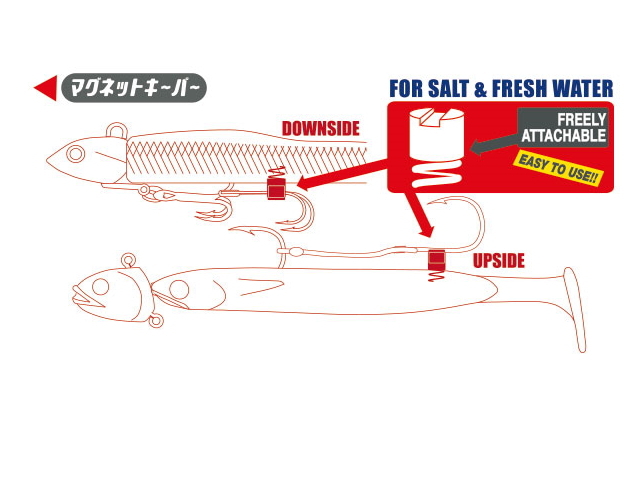 マグネットキ~パ~

FOR SALT & FRESH WATER

FREELY ATTACHABLE

EASY TO USE!!

DOWNSIDE

UPSIDE