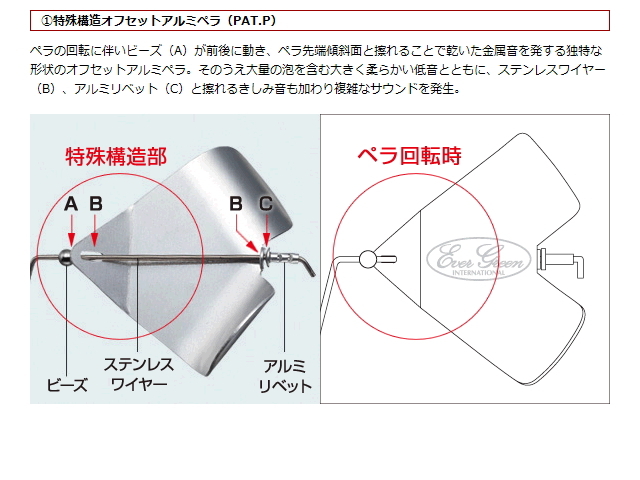 ①特殊構造オフセットアルミペラ（PAT.P）

ペラの回転に伴いビーズ（A）が前後に動き、ペラ先端傾斜面と擦れることで乾いた金属音を発する独特な形状のオフセットアルミペラ。そのうえ大量の泡を含む大きく柔らかい低音とともに、ステンレスワイヤー（B）、アルミリベット（C）と擦れるきしみ音も加わり複雑なサウンドを発生。

特殊構造部

A B

B C

ビーズ

ステンレスワイヤー

アルミリベット

ペラ回転時

Ever Green INTERNATIONAL