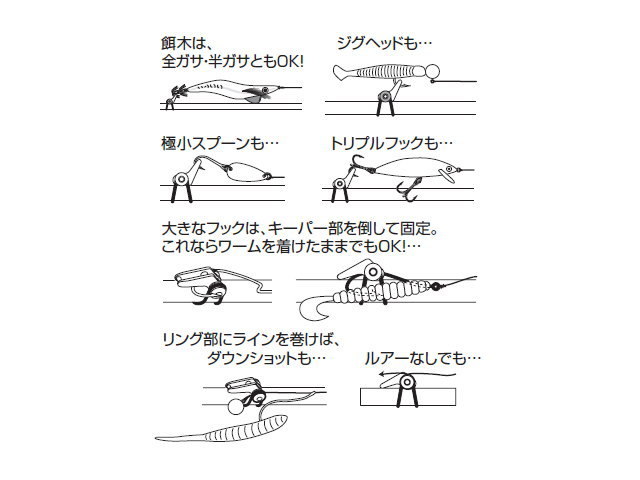 餌木は、
全ガサ･半ガサともOK!

ジグヘッドも…

極小スプーンも…

トリプルフックも…

大きなフックは、キーパー部を倒して固定。
これならワームを着けたままでもOK!…

リング部にラインを巻けば、
ダウンショットも…

ルアーなしでも…