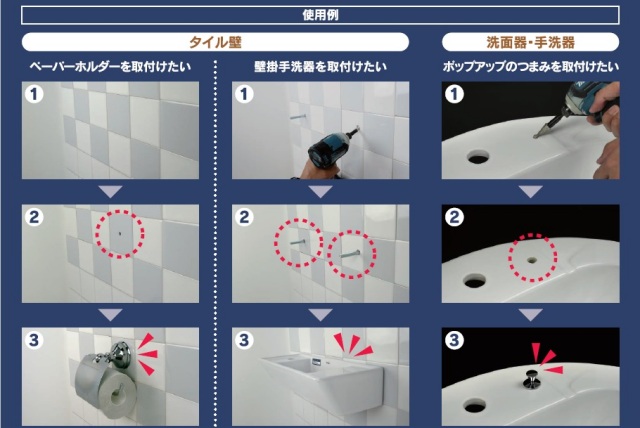 使用例

タイル壁

ペーパーホルダーを取付けたい

1

2

3

壁掛手洗器を取付けたい

1

2

3

洗面器・手洗器

ポップアップのつまみを取付けたい

1

2

3