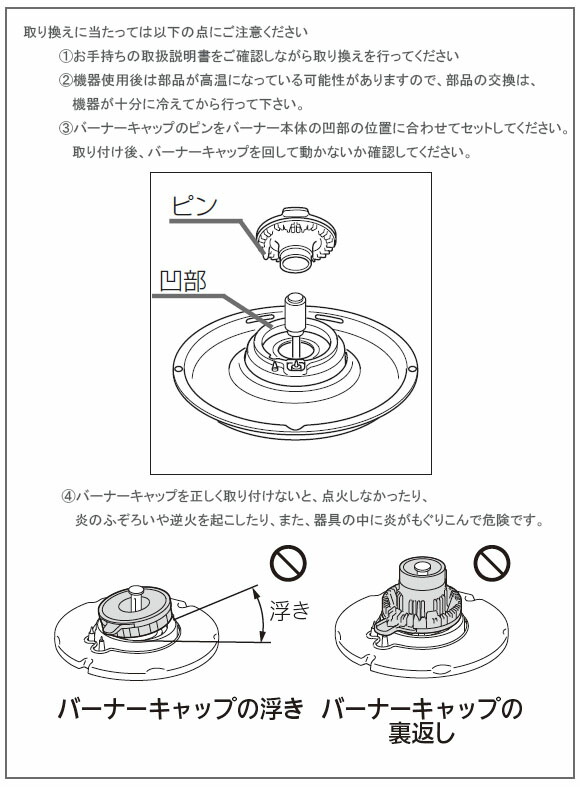 取り換えに当たっては以下の点にご注意ください

①お手持ちの取扱説明書をご確認しながら取り換えを行ってください

②機器使用後は部品が高温になっている可能性がありますので、部品の交換は、機器が十分に冷えてから行って下さい。

③バーナーキャップのピンをバーナー本体の凹部の位置に合わせてセットしてください。取り付け後、バーナーキャップを回して動かないか確認してください。

ピン

凹部

④バーナーキャップを正しく取り付けないと、点火しなかったり、炎のふぞろいや逆火を起こしたり、また、器具の中に炎がもぐりこんで危険です。

浮き

バーナーキャップの浮き

バーナーキャップの裏返し