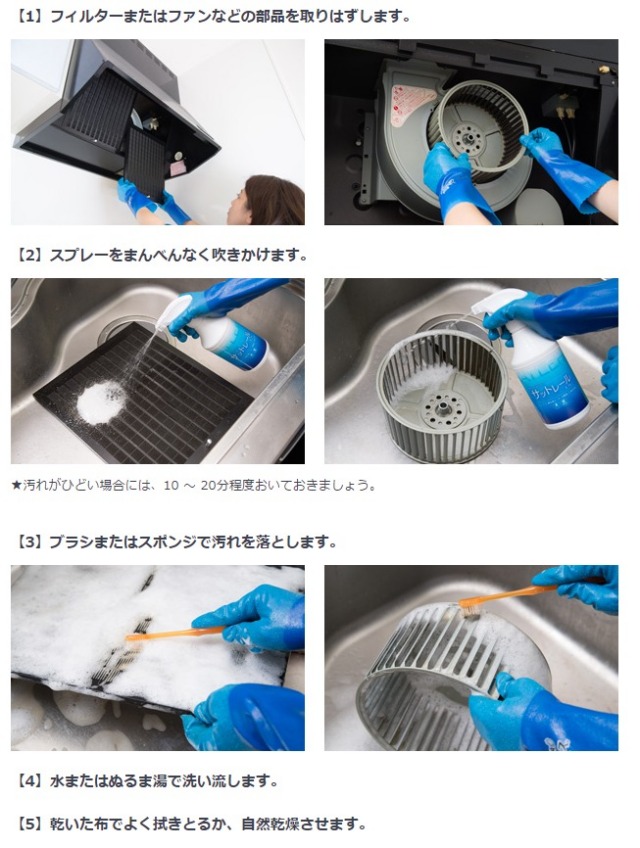 【1】フィルターまたはファンなどの部品を取りはずします。

【2】スプレーをまんべんなく吹きかけます。

サットレール

サットレール

★汚れがひどい場合には、10 ～ 20分程度おいておきましょう。

【3】ブラシまたはスポンジで汚れを落とします。

【4】水またはぬるま湯で洗い流します。

【5】乾いた布でよく拭きとるか、自然乾燥させます。