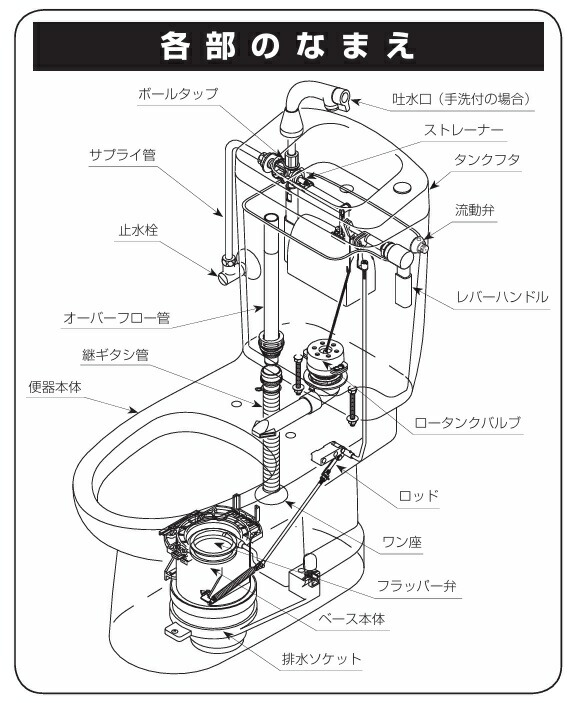 各部のなまえ

ボールタップ
吐水口（手洗付の場合）
ストレーナー
サプライ管
タンクフタ
流動弁
止水栓
レバーハンドル
オーバーフロー管
継ギタシ管
便器本体
ロータンクバルブ
ロッド
ワン座
フラッパー弁
ベース本体
排水ソケット