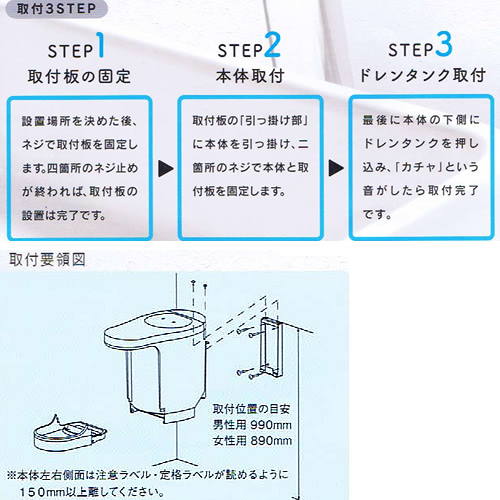 取付3STEP

STEP1
取付板の固定

設置場所を決めた後、ネジで取付板を固定します。四箇所のネジ止めが終われば、取付板の設置は完了です。

STEP2
本体取付

取付板の「引っ掛け部」に本体を引っ掛け、二箇所のネジで本体と取付板を固定します。

STEP3
ドレンタンク取付

最後に本体の下側にドレンタンクを押し込み、「カチャ」という音がしたら取付完了です。

取付要領図

取付位置の目安
男性用 990mm
女性用 890mm

※本体左右側面は注意ラベル・定格ラベルが読めるように150mm以上離してください。