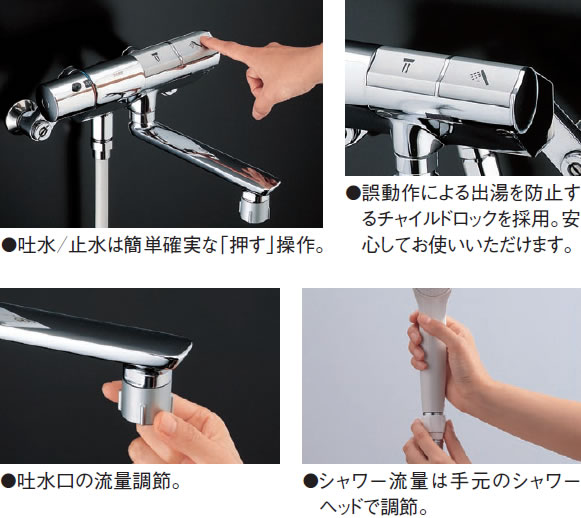 ●吐水／止水は簡単確実な「押す」操作。

●誤動作による出湯を防止するチャイルドロックを採用。安心してお使いいただけます。

●吐水口の流量調節。

●シャワー流量は手元のシャワーヘッドで調節。