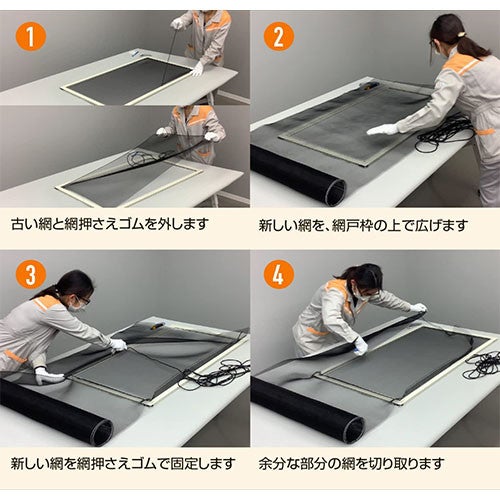 1

古い網と網押さえゴムを外します

2

新しい網を、網戸枠の上で広げます

3

新しい網を網押さえゴムで固定します

4

余分な部分の網を切り取ります