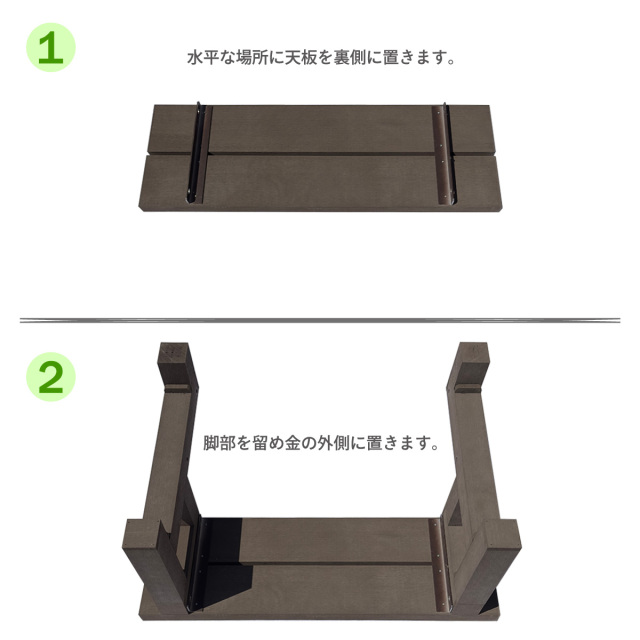 1

水平な場所に天板を裏側に置きます。

2

脚部を留め金の外側に置きます。