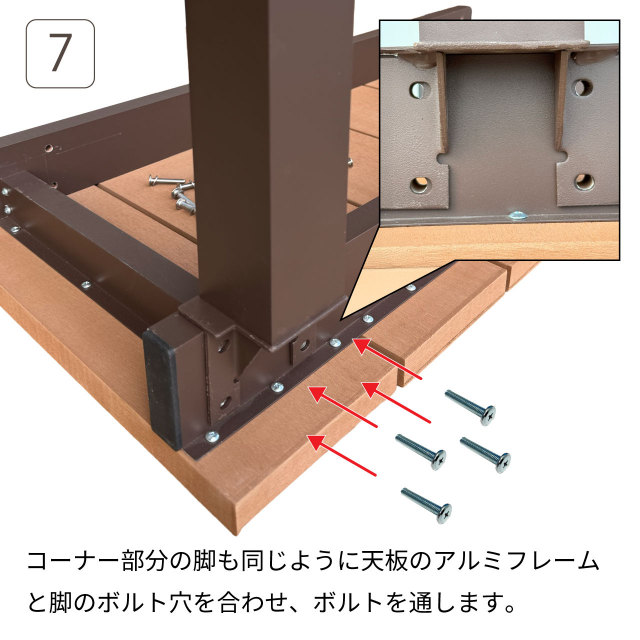 7

コーナー部分の脚も同じように天板のアルミフレームと脚のボルト穴を合わせ、ボルトを通します。