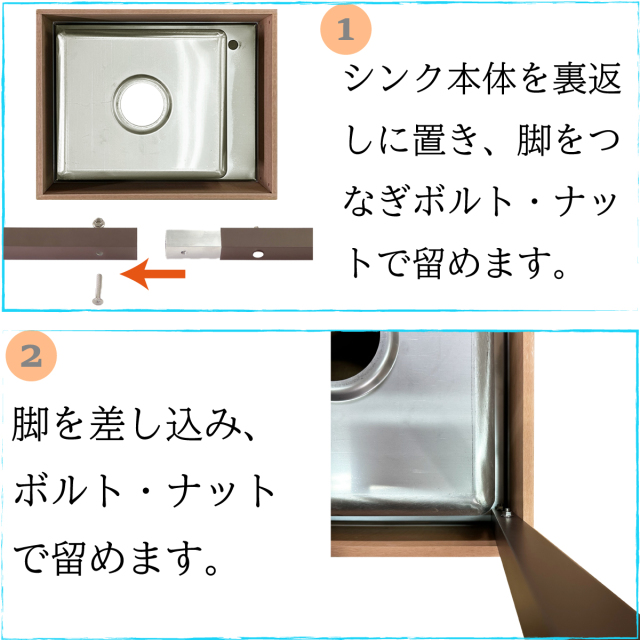 1

シンク本体を裏返しに置き、脚をつなぎボルト・ナットで留めます。

2

脚を差し込み、ボルト・ナットで留めます。