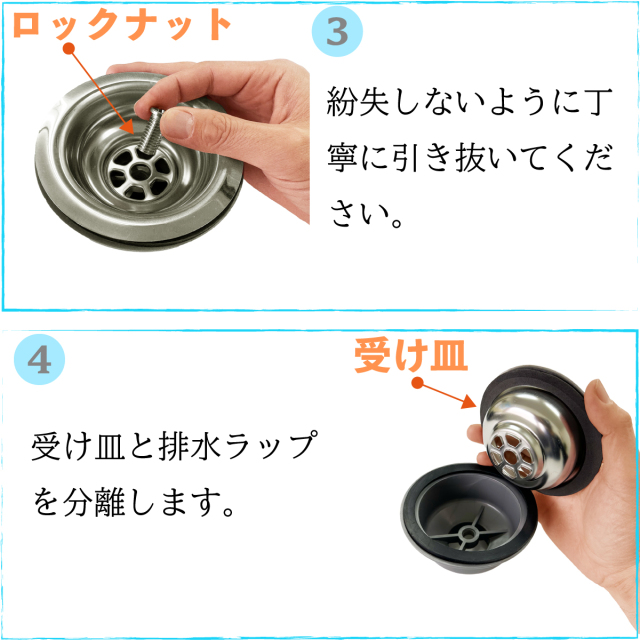 ロックナット

3

紛失しないように丁寧に引き抜いてください。

4

受け皿

受け皿と排水ラップを分離します。