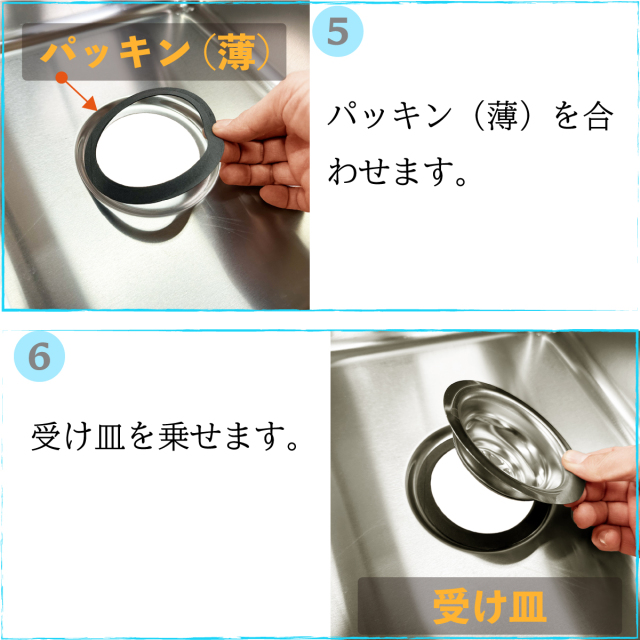 パッキン（薄）

5

パッキン（薄）を合わせます。

6

受け皿を乗せます。

受け皿