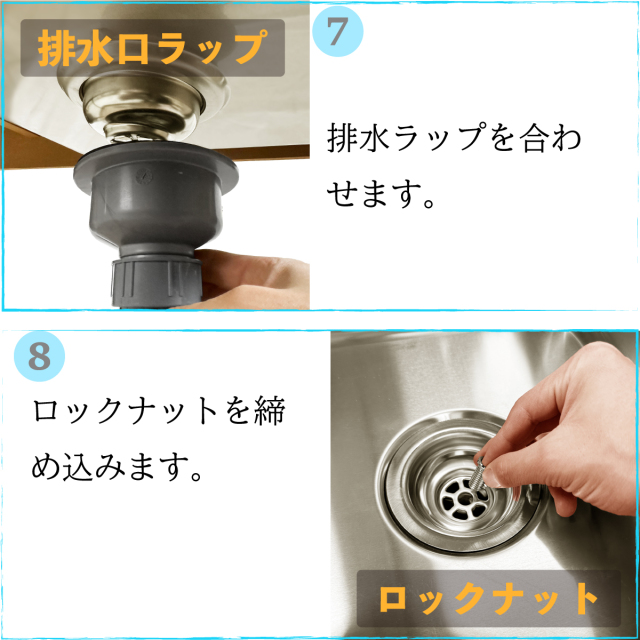 排水口ラップ

7

排水ラップを合わせます。

8

ロックナットを締め込みます。

ロックナット