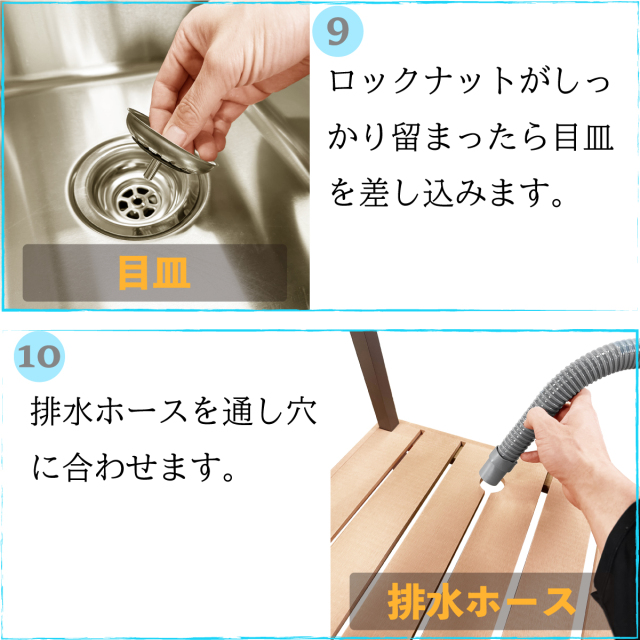 9

ロックナットがしっかり留まったら目皿を差し込みます。

目皿

10

排水ホースを通し穴に合わせます。

排水ホース