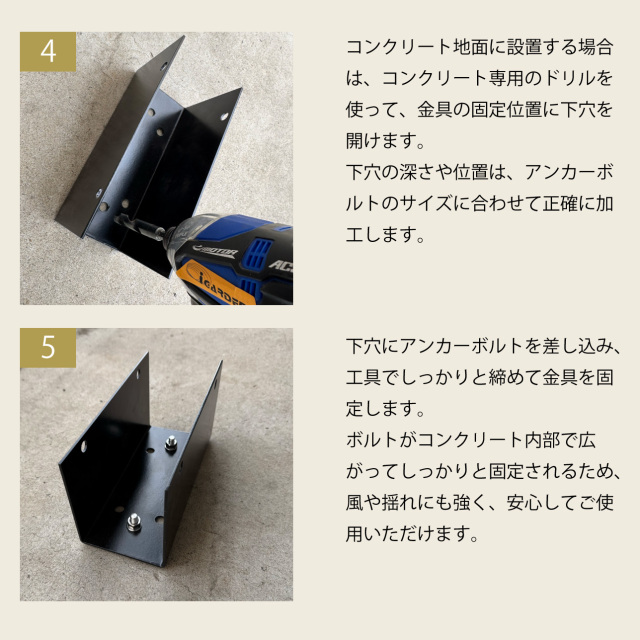 4

コンクリート地面に設置する場合は、コンクリート専用のドリルを使って、金具の固定位置に下穴を開けます。
下穴の深さや位置は、アンカーボルトのサイズに合わせて正確に加工します。

iGARDEN

5

下穴にアンカーボルトを差し込み、工具でしっかりと締めて金具を固定します。
ボルトがコンクリート内部で広がってしっかりと固定されるため、風や揺れにも強く、安心してご使用いただけます。