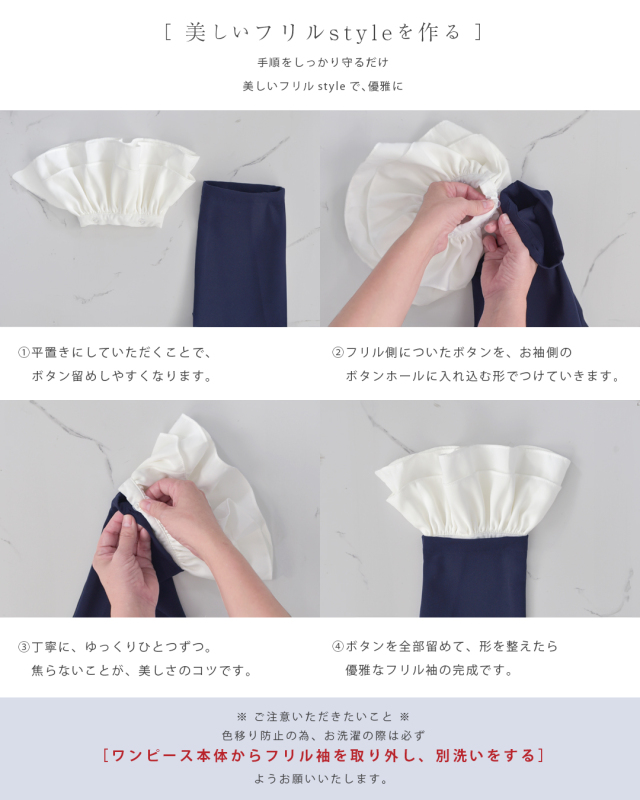 [ 美しいフリルstyleを作る ]

手順をしっかり守るだけ

美しいフリル style で、優雅に

①平置きにしていただくことで、
ボタン留めしやすくなります。

②フリル側についたボタンを、お袖側の
ボタンホールに入れ込む形でつけていきます。

③丁寧に、ゆっくりひとつずつ。
焦らないことが、美しさのコツです。

④ボタンを全部留めて、形を整えたら
優雅なフリル袖の完成です。

※ ご注意いただきたいこと ※

色移り防止の為、お洗濯の際は必ず

[ワンピース本体からフリル袖を取り外し、別洗いをする]

ようお願いいたします。