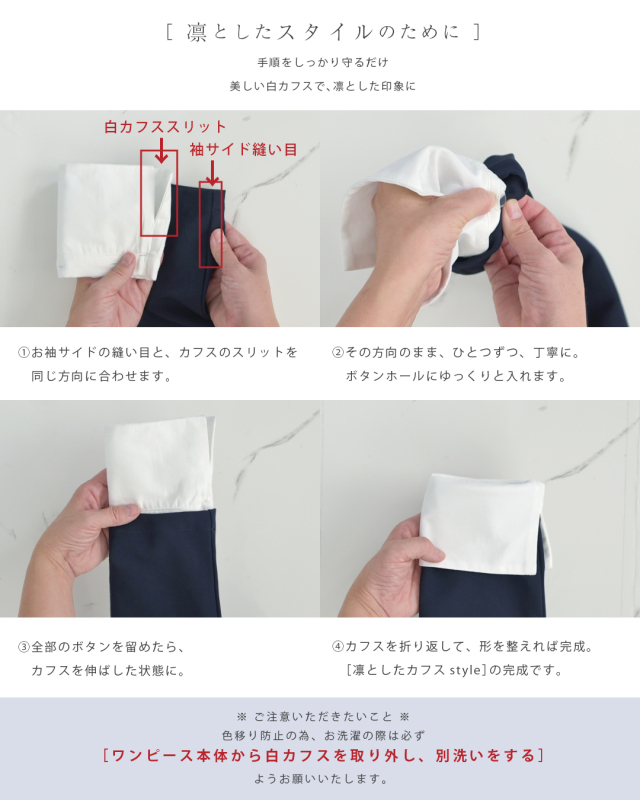 [ 凛としたスタイルのために ]

手順をしっかり守るだけ

美しい白カフスで、凛とした印象に

白カフススリット

袖サイド縫い目

①お袖サイドの縫い目と、カフスのスリットを同じ方向に合わせます。

②その方向のまま、ひとつずつ、丁寧に。ボタンホールにゆっくりと入れます。

③全部のボタンを留めたら、カフスを伸ばした状態に。

④カフスを折り返して、形を整えれば完成。[凛としたカフス style]の完成です。

※ ご注意いただきたいこと ※

色移り防止の為、お洗濯の際は必ず

[ワンピース本体から白カフスを取り外し、別洗いをする]

ようお願いいたします。